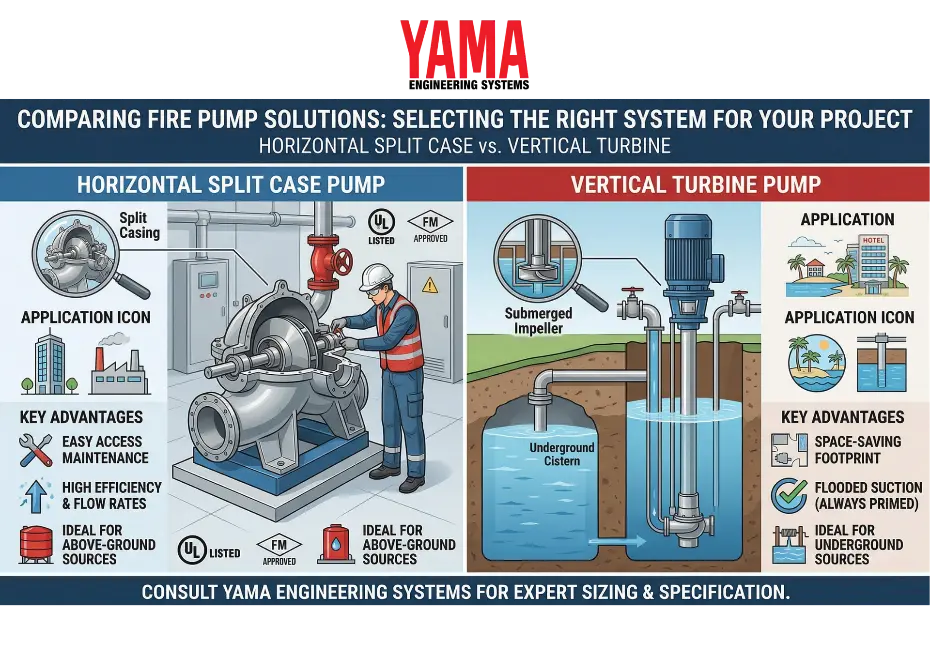 YAMA
ENGINEERING SYSTEMS

COMPARING FIRE PUMP SOLUTIONS: SELECTING THE RIGHT SYSTEM FOR YOUR PROJECT
HORIZONTAL SPLIT CASE vs. VERTICAL TURBINE

HORIZONTAL SPLIT CASE PUMP

Split Casing

UL LISTED

FM APPROVED

APPLICATION ICON

KEY ADVANTAGES

EASY ACCESS MAINTENANCE

HIGH EFFICIENCY & FLOW RATES

IDEAL FOR ABOVE-GROUND SOURCES

UL LISTED

FM APPROVED

IDEAL FOR ABOVE-GROUND SOURCES

VERTICAL TURBINE PUMP

Submerged Impeller

Underground Cistern

APPLICATION

HOTEL

APPLICATION ICON

KEY ADVANTAGES

SPACE-SAVING FOOTPRINT

FLOODED SUCTION (ALWAYS PRIMED)

IDEAL FOR UNDERGROUND SOURCES

CONSULT YAMA ENGINEERING SYSTEMS FOR EXPERT SIZING & SPECIFICATION.